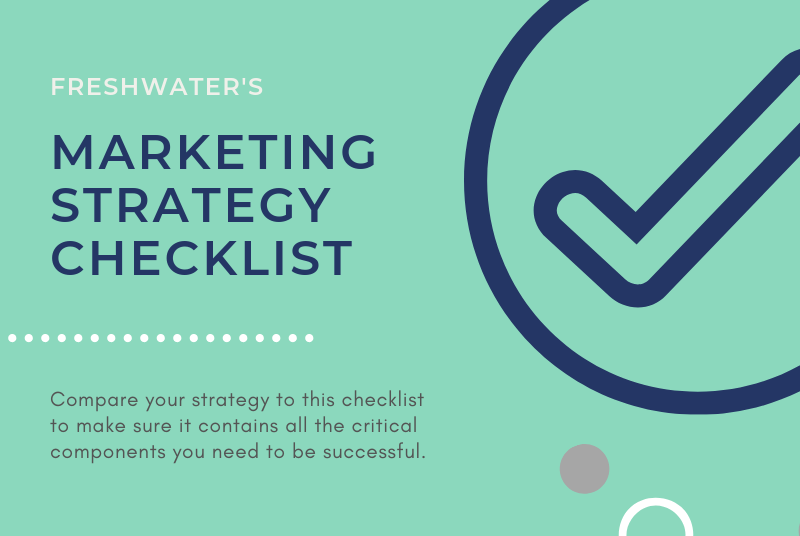 FRESHWATER'S

MARKETING STRATEGY CHECKLIST

Compare your strategy to this checklist to make sure it contains all the critical components you need to be successful.