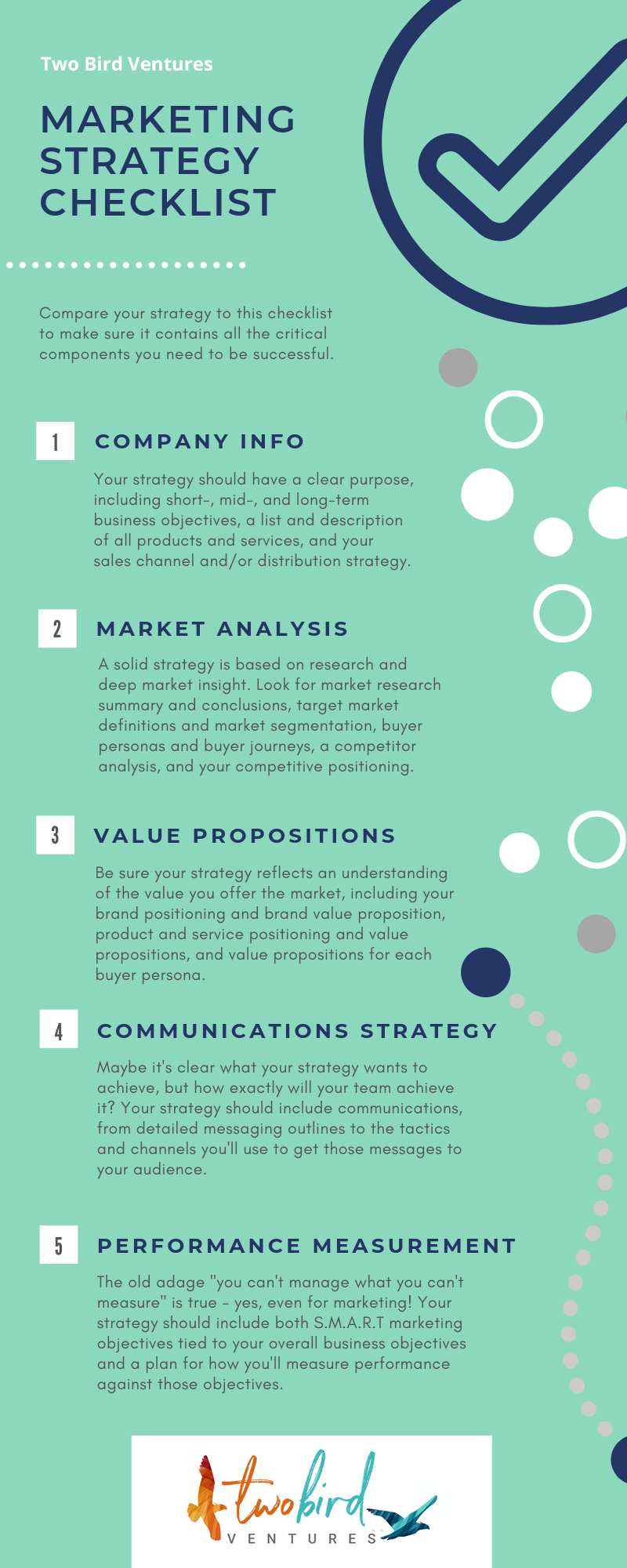 Two Bird Ventures

MARKETING STRATEGY CHECKLIST

Compare your strategy to this checklist to make sure it contains all the critical components you need to be successful.

1 COMPANY INFO

Your strategy should have a clear purpose, including short-, mid-, and long-term business objectives, a list and description of all products and services, and your sales channel and/or distribution strategy.

2 MARKET ANALYSIS

A solid strategy is based on research and deep market insight. Look for market research summary and conclusions, target market definitions and market segmentation, buyer personas and buyer journeys, a competitor analysis, and your competitive positioning.

3 VALUE PROPOSITIONS

Be sure your strategy reflects an understanding of the value you offer the market, including your brand positioning and brand value proposition, product and service positioning and value propositions, and value propositions for each buyer persona.

4 COMMUNICATIONS STRATEGY

Maybe it's clear what your strategy wants to achieve, but how exactly will your team achieve it? Your strategy should include communications, from detailed messaging outlines to the tactics and channels you'll use to get those messages to your audience.

5 PERFORMANCE MEASUREMENT

The old adage "you can't manage what you can't measure" is true - yes, even for marketing! Your strategy should include both S.M.A.R.T marketing objectives tied to your overall business objectives and a plan for how you'll measure performance against those objectives.

two bird
VENTURES